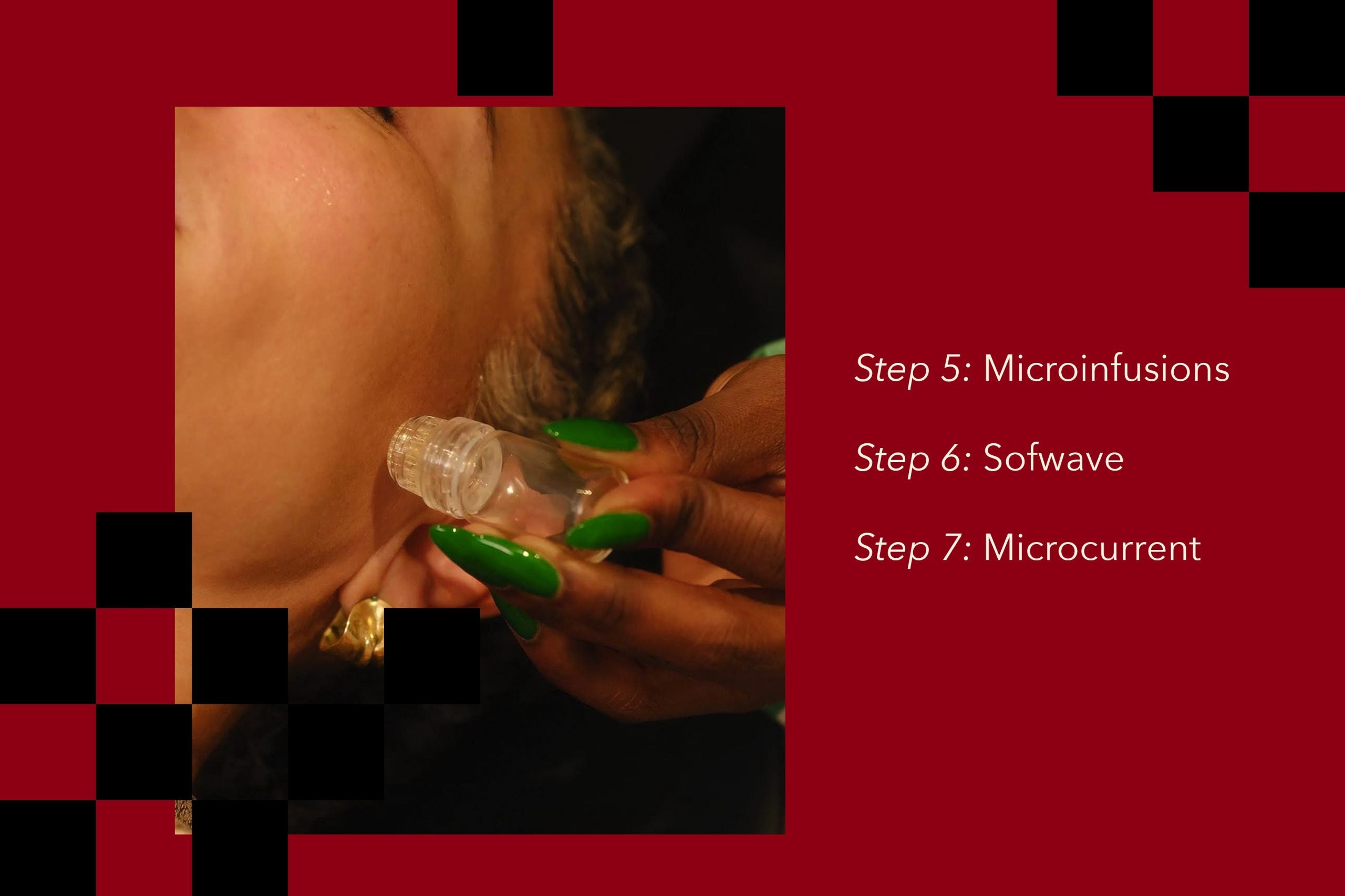 Step 5: Microinfusions

Step 6: Sofwave

Step 7: Microcurrent