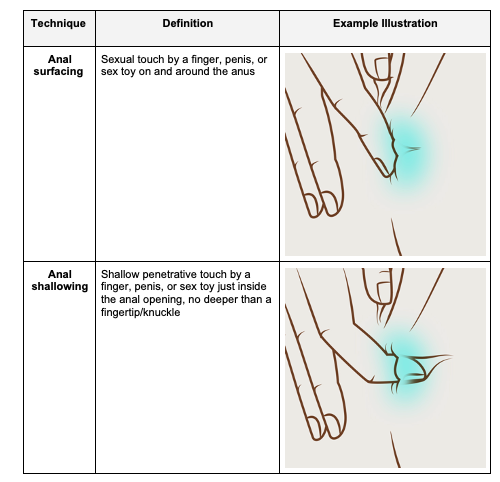 | Technique | Definition | Example Illustration |
|---|---|---|
| **Anal surfacing** | Sexual touch by a finger, penis, or sex toy on and around the anus | |
| **Anal shallowing** | Shallow penetrative touch by a finger, penis, or sex toy just inside the anal opening, no deeper than a fingertip/knuckle | |